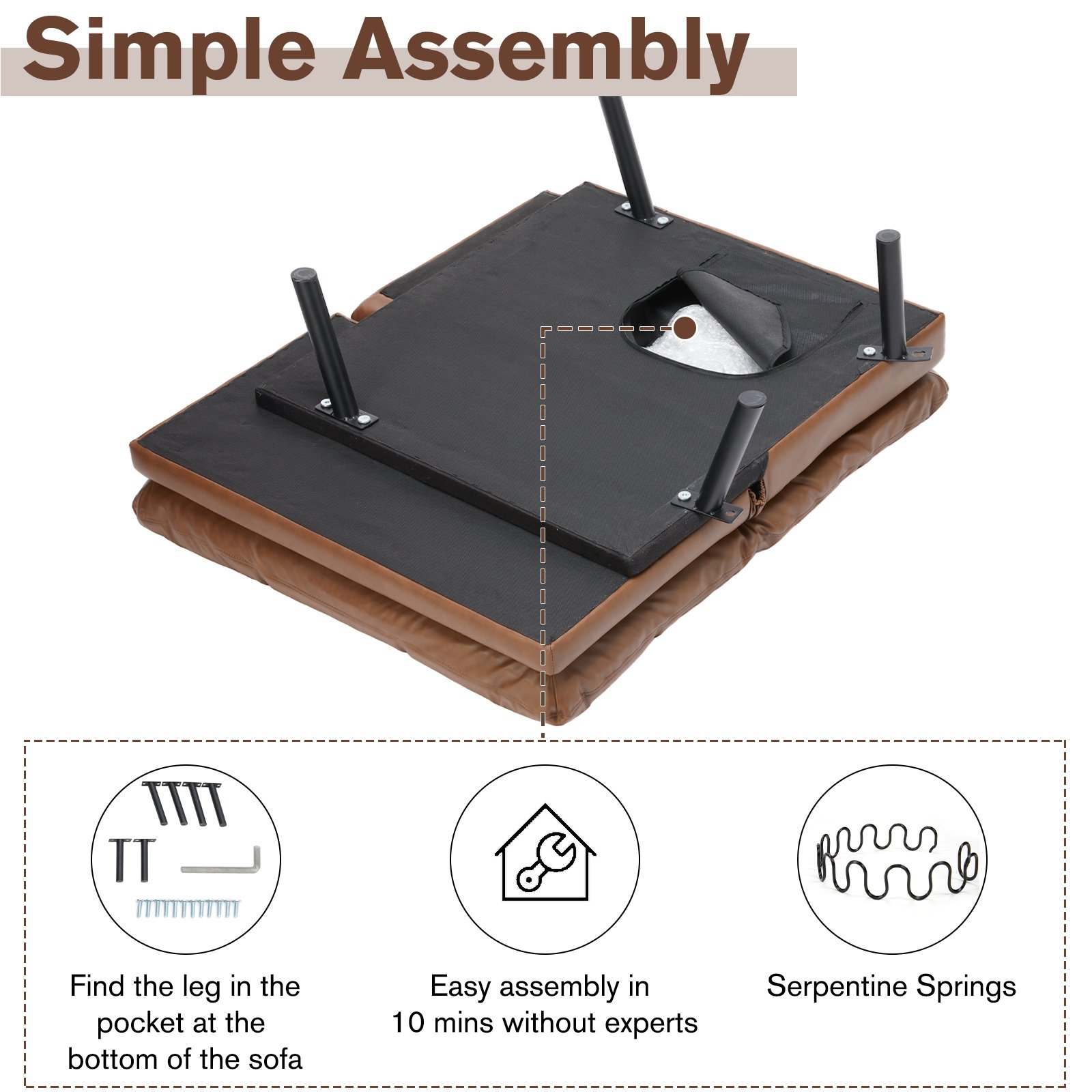 Simple Assembly

Find the leg in the pocket at the bottom of the sofa

Easy assembly in 10 mins without experts

Serpentine Springs