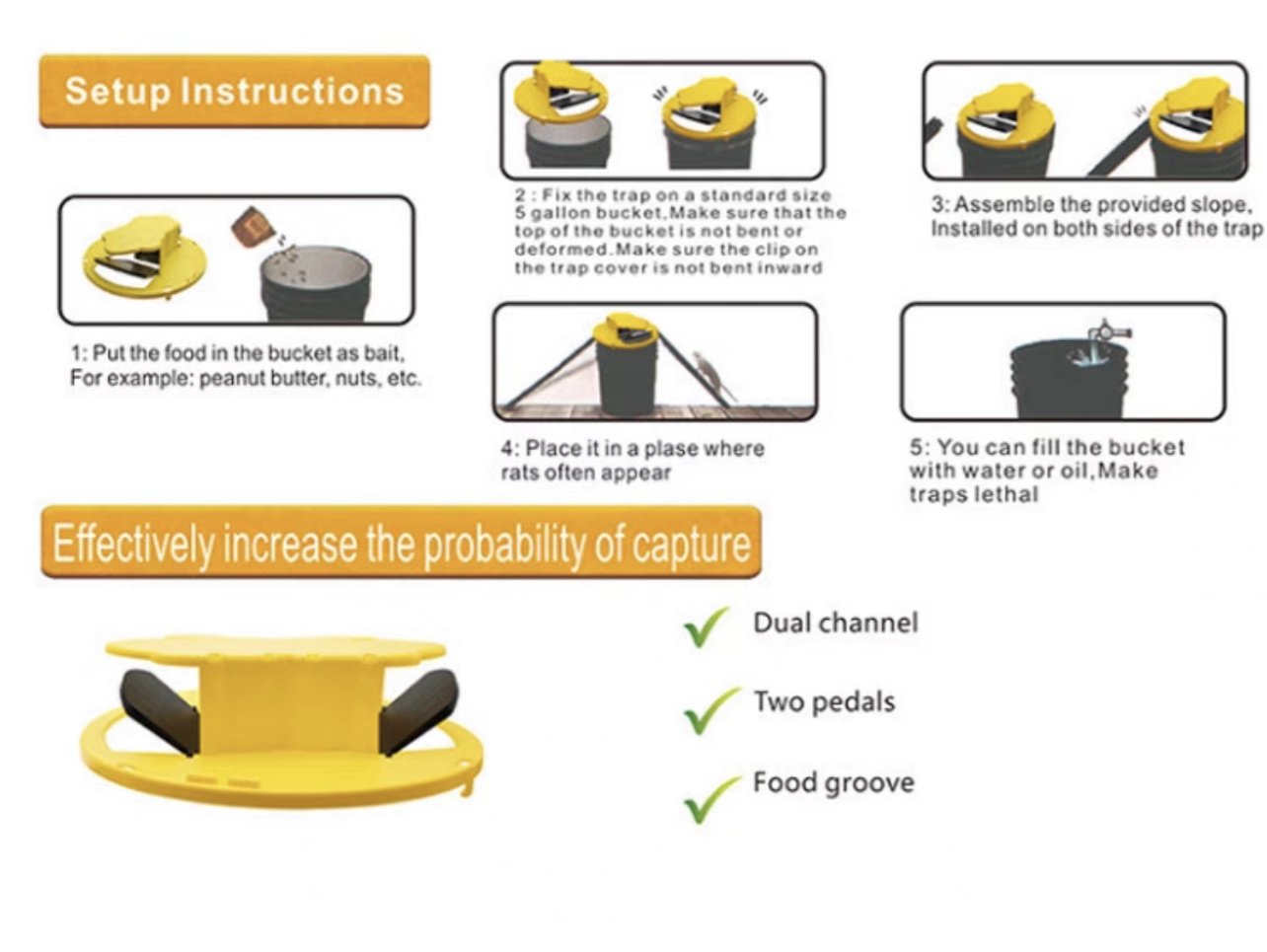 Setup Instructions

1: Put the food in the bucket as bait, For example: peanut butter, nuts, etc.

2 : Fix the trap on a standard size 5 gallon bucket,Make sure that the top of the bucket is not bent or deformed.Make sure the clip on the trap cover is not bent inward

3: Assemble the provided slope, Installed on both sides of the trap

4: Place it in a plase where rats often appear

5: You can fill the bucket with water or oil,Make traps lethal

Effectively increase the probability of capture

Dual channel

Two pedals

Food groove